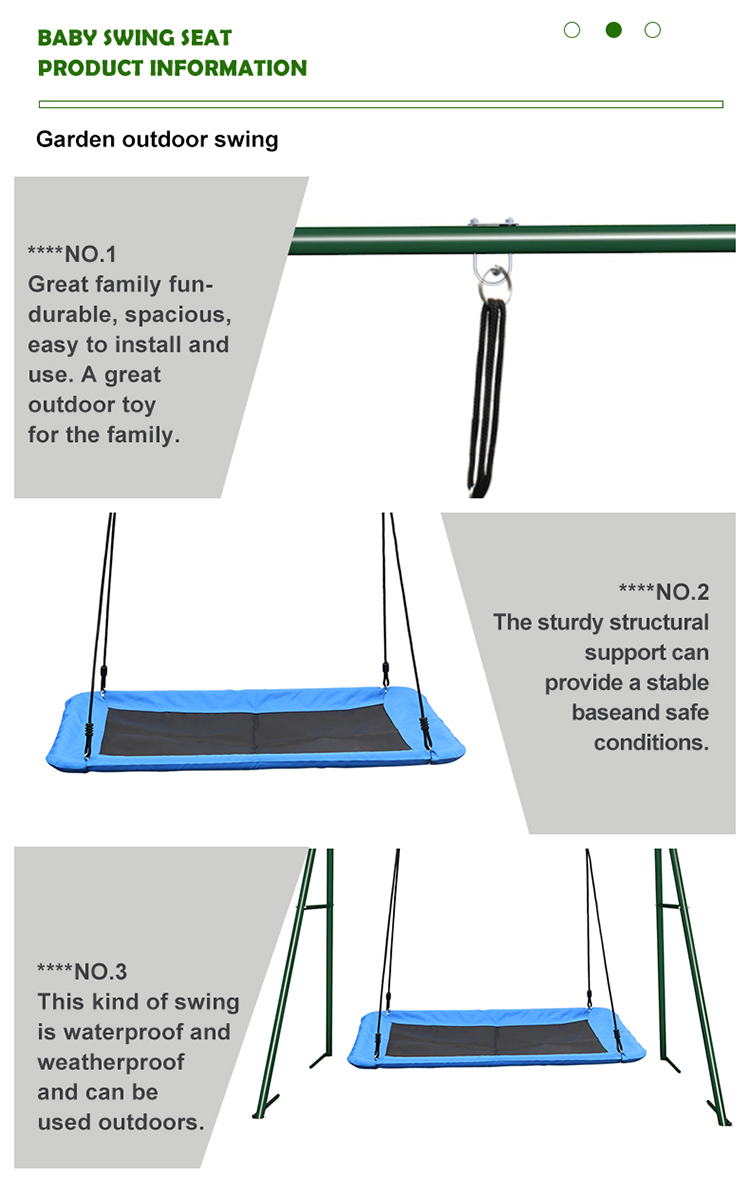 BABY SWING SEAT
PRODUCT INFORMATION

Garden outdoor swing

****NO.1
Great family fun-durable, spacious, easy to install and use. A great outdoor toy for the family.

****NO.2
The sturdy structural support can provide a stable baseand safe conditions.

****NO.3
This kind of swing is waterproof and weatherproof and can be used outdoors.