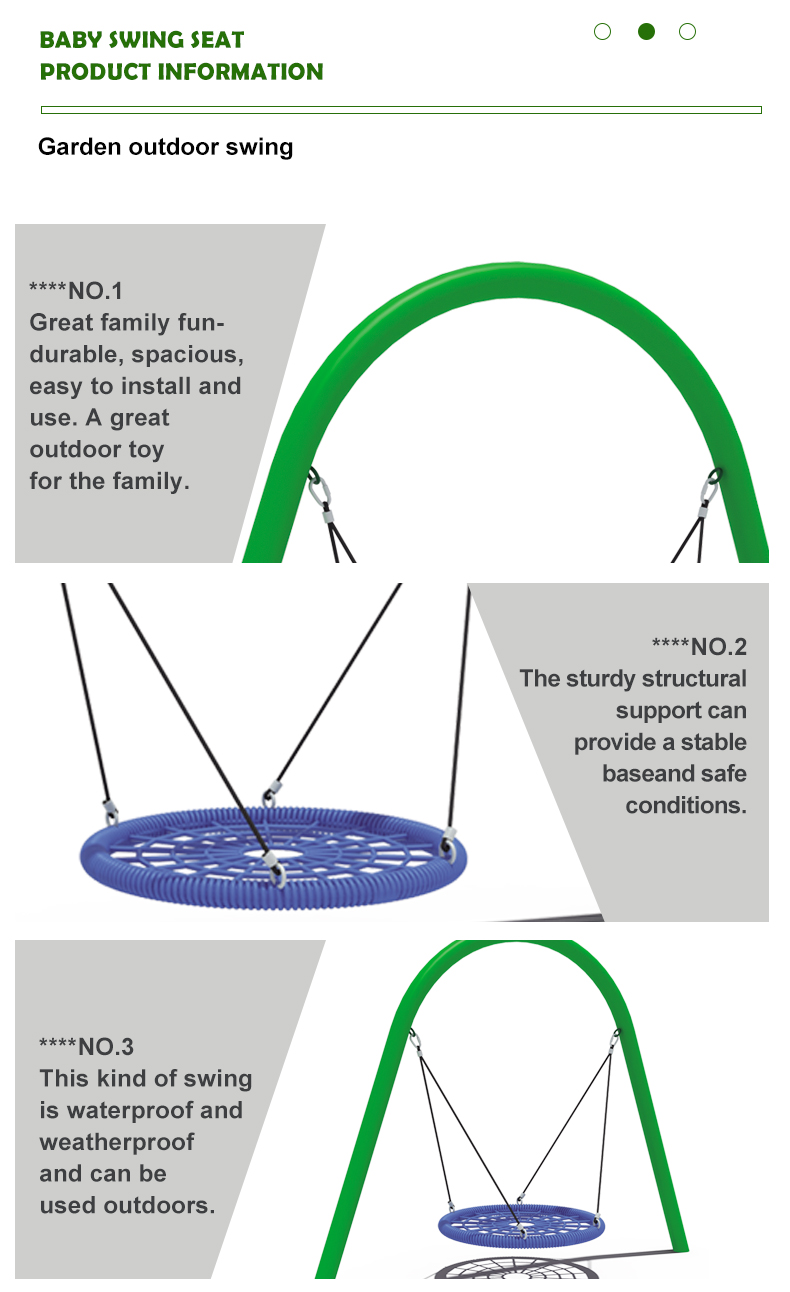 BABY SWING SEAT
PRODUCT INFORMATION

Garden outdoor swing

****NO.1
Great family fun-durable, spacious, easy to install and use. A great outdoor toy for the family.

****NO.2
The sturdy structural support can provide a stable baseand safe conditions.

****NO.3
This kind of swing is waterproof and weatherproof and can be used outdoors.