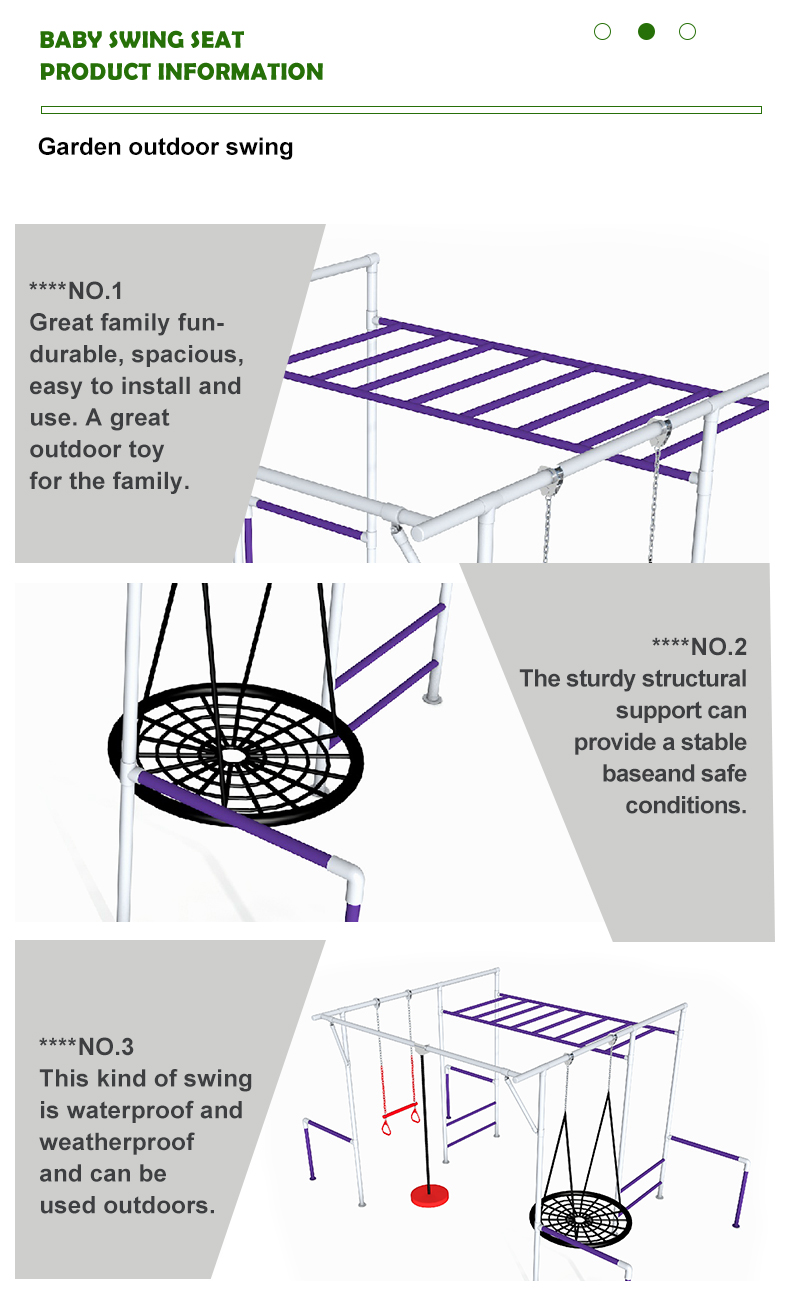 BABY SWING SEAT
PRODUCT INFORMATION

Garden outdoor swing

****NO.1
Great family fun-durable, spacious, easy to install and use. A great outdoor toy for the family.

****NO.2
The sturdy structural support can provide a stable baseand safe conditions.

****NO.3
This kind of swing is waterproof and weatherproof and can be used outdoors.