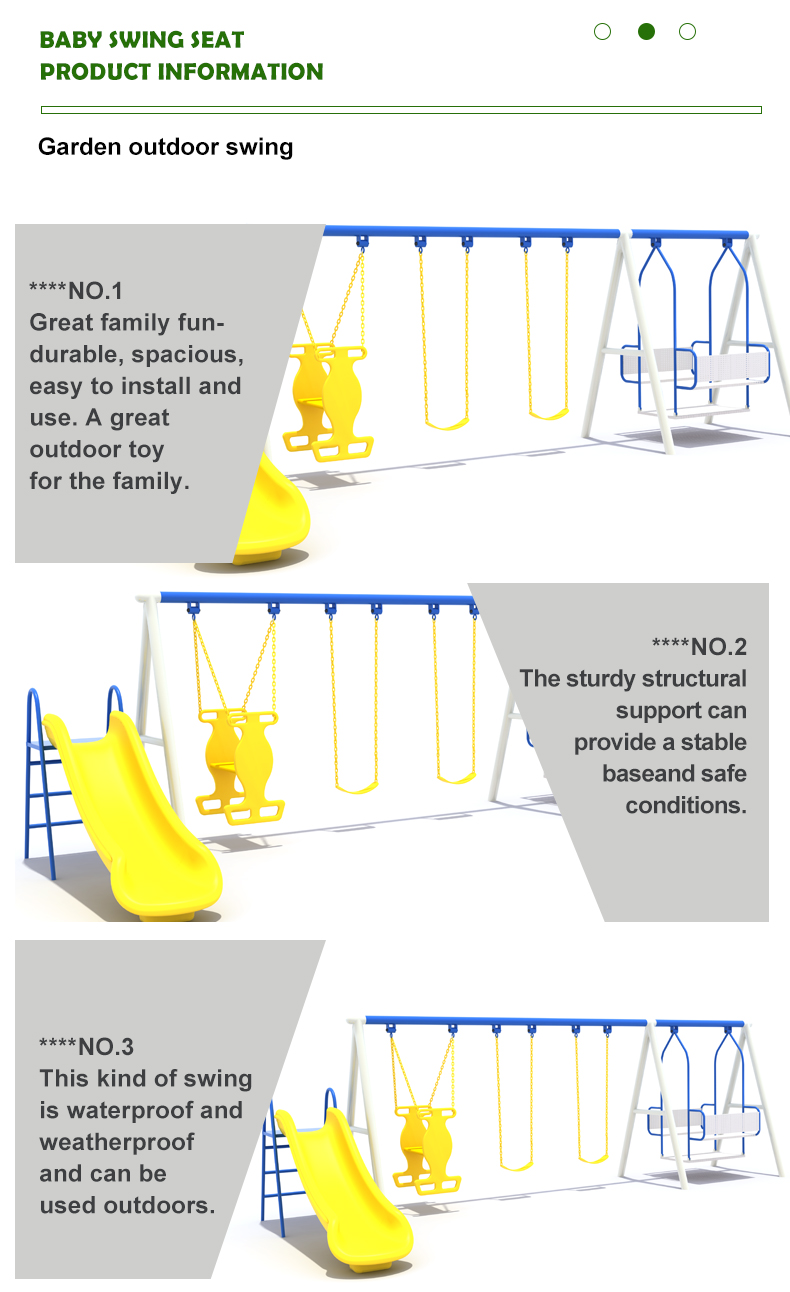 BABY SWING SEAT
PRODUCT INFORMATION

Garden outdoor swing

****NO.1
Great family fun-durable, spacious, easy to install and use. A great outdoor toy for the family.

****NO.2
The sturdy structural support can provide a stable baseand safe conditions.

****NO.3
This kind of swing is waterproof and weatherproof and can be used outdoors.