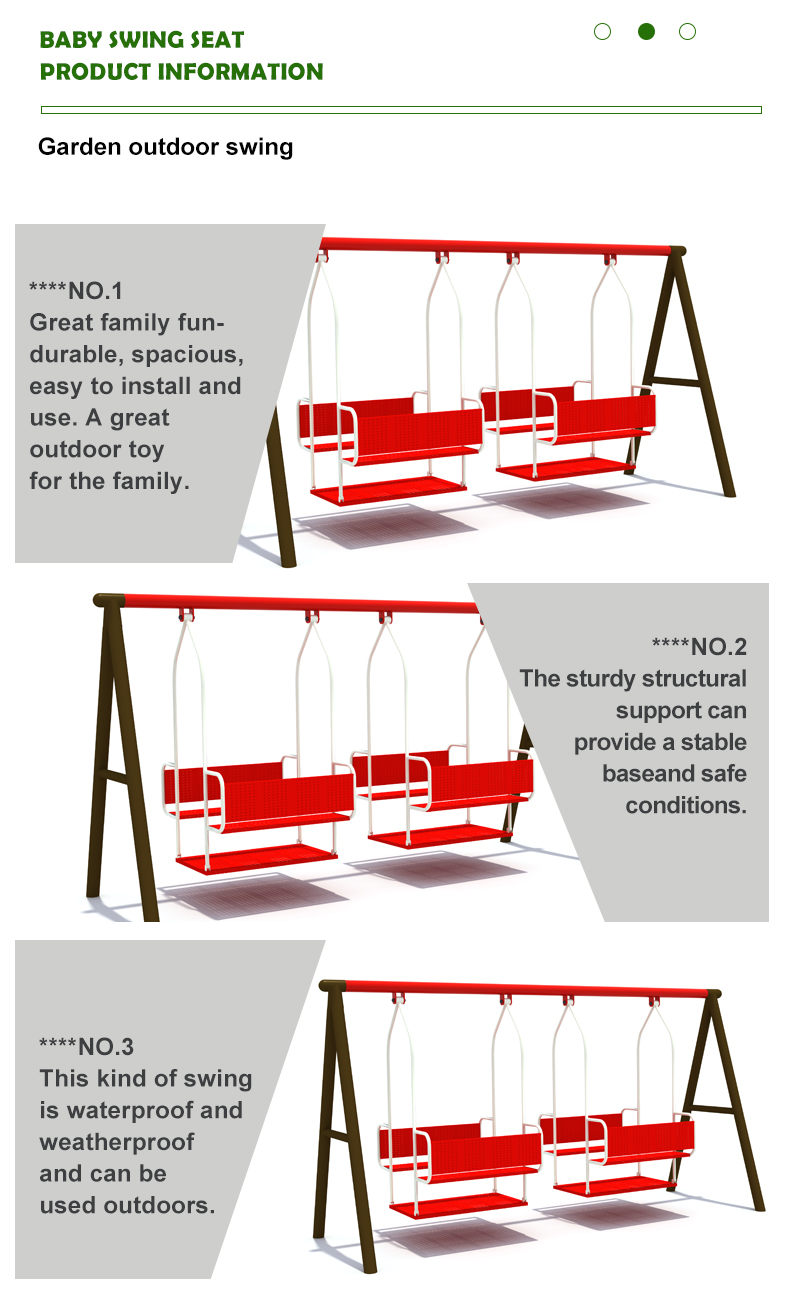 BABY SWING SEAT
PRODUCT INFORMATION

Garden outdoor swing

****NO.1
Great family fun-durable, spacious, easy to install and use. A great outdoor toy for the family.

****NO.2
The sturdy structural support can provide a stable baseand safe conditions.

****NO.3
This kind of swing is waterproof and weatherproof and can be used outdoors.