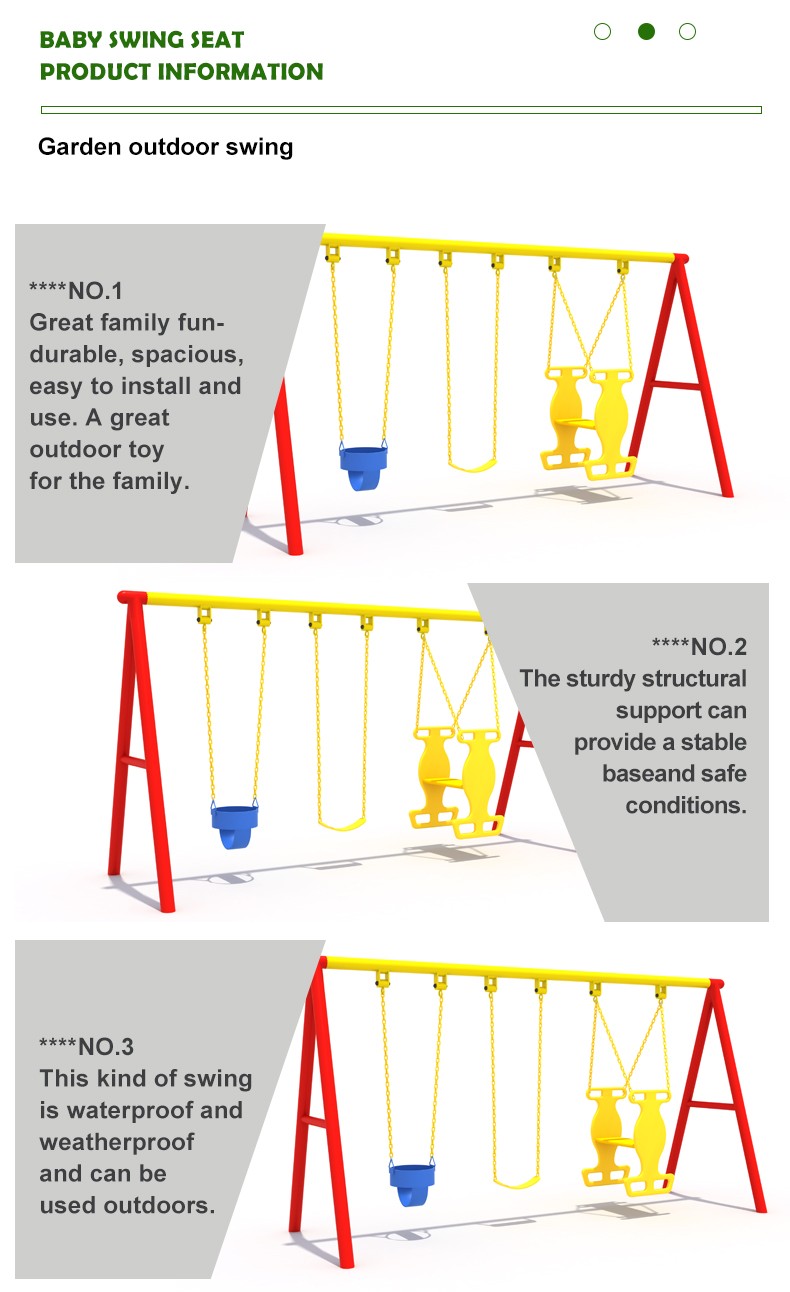 BABY SWING SEAT
PRODUCT INFORMATION

Garden outdoor swing

****NO.1
Great family fun-durable, spacious, easy to install and use. A great outdoor toy for the family.

****NO.2
The sturdy structural support can provide a stable baseand safe conditions.

****NO.3
This kind of swing is waterproof and weatherproof and can be used outdoors.