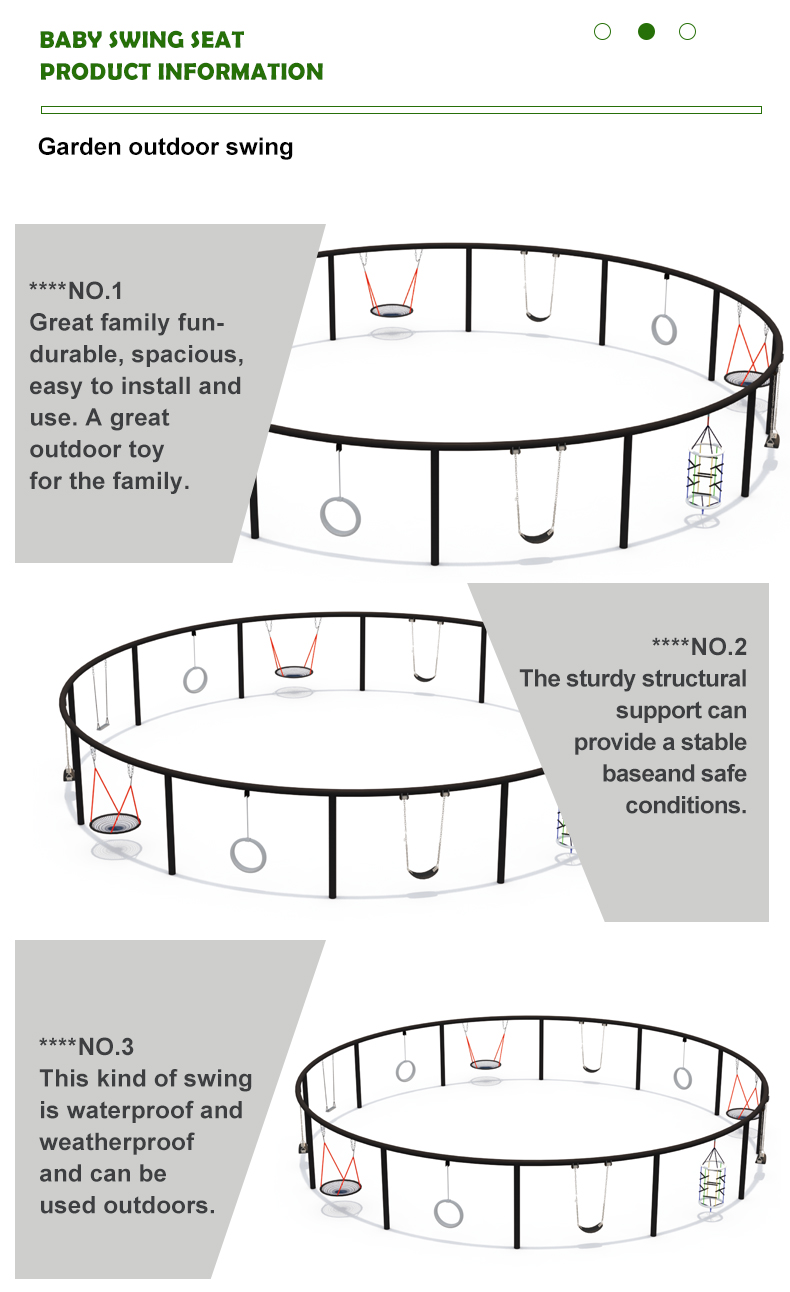 BABY SWING SEAT
PRODUCT INFORMATION

Garden outdoor swing

****NO.1
Great family fun-durable, spacious, easy to install and use. A great outdoor toy for the family.

****NO.2
The sturdy structural support can provide a stable baseand safe conditions.

****NO.3
This kind of swing is waterproof and weatherproof and can be used outdoors.