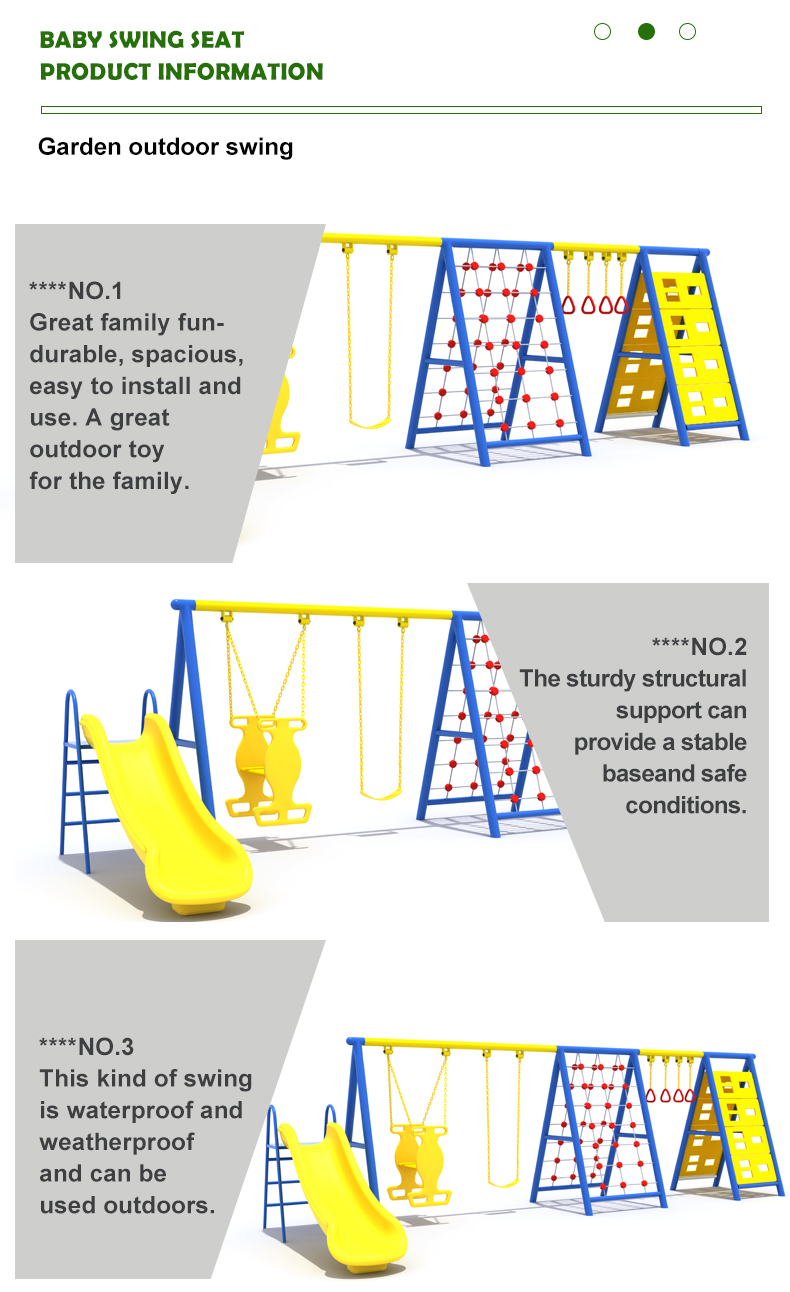 BABY SWING SEAT
PRODUCT INFORMATION

Garden outdoor swing

****NO.1
Great family fun-durable, spacious, easy to install and use. A great outdoor toy for the family.

****NO.2
The sturdy structural support can provide a stable baseand safe conditions.

****NO.3
This kind of swing is waterproof and weatherproof and can be used outdoors.