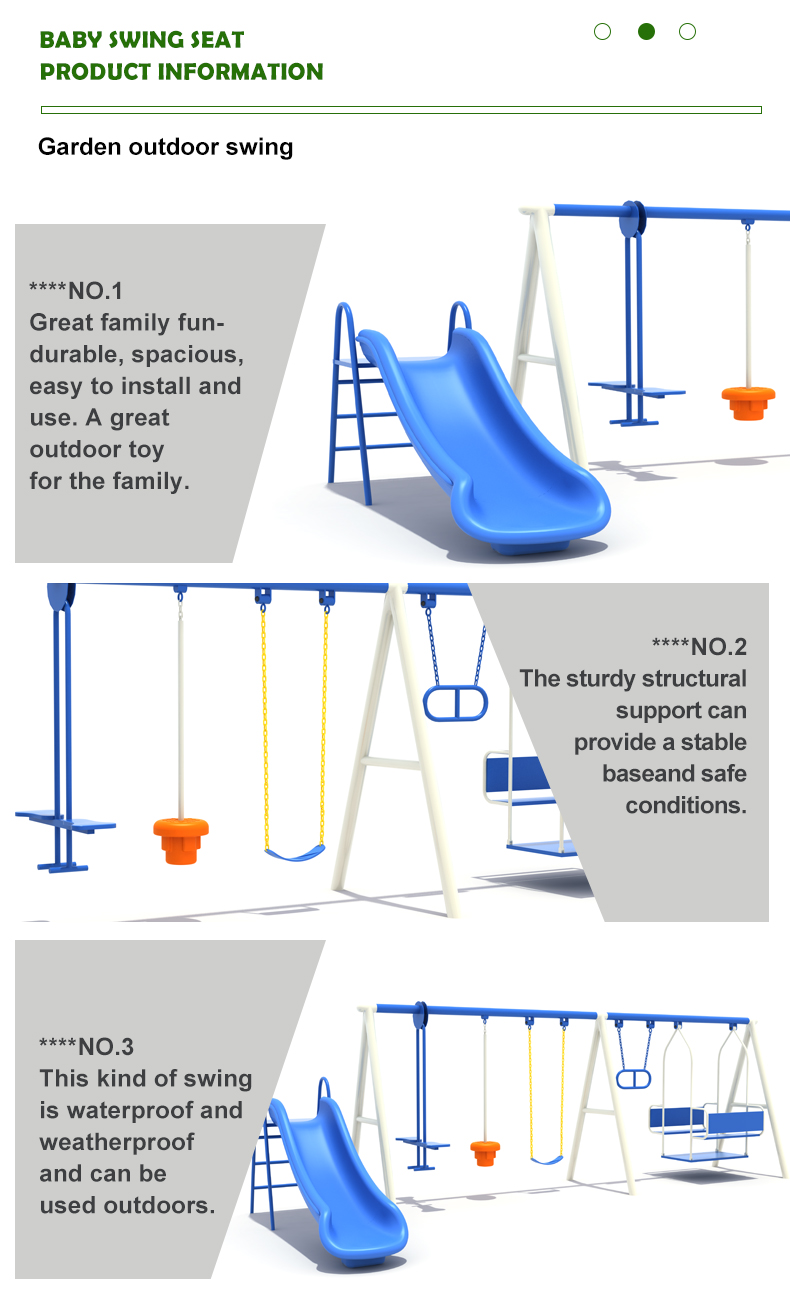 BABY SWING SEAT
PRODUCT INFORMATION

Garden outdoor swing

****NO.1
Great family fun-durable, spacious, easy to install and use. A great outdoor toy for the family.

****NO.2
The sturdy structural support can provide a stable baseand safe conditions.

****NO.3
This kind of swing is waterproof and weatherproof and can be used outdoors.