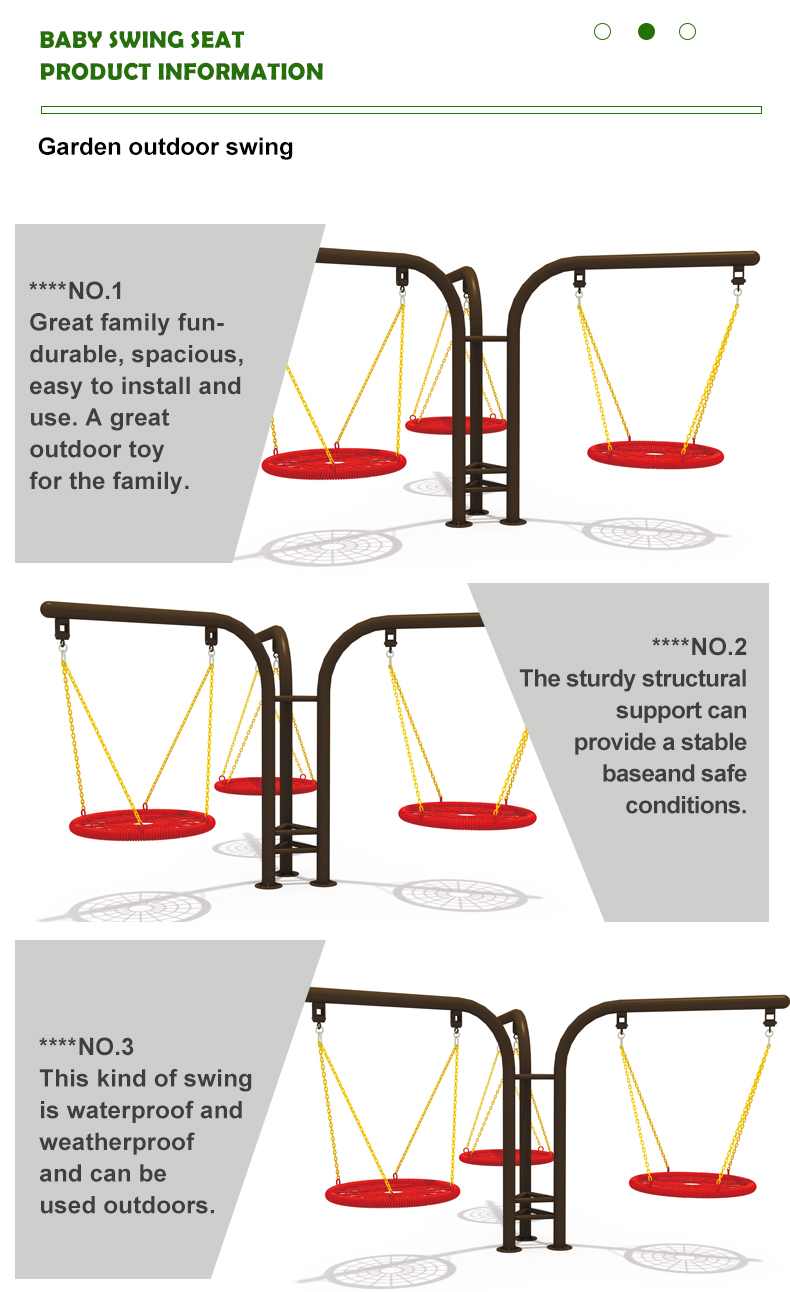 BABY SWING SEAT
PRODUCT INFORMATION

Garden outdoor swing

****NO.1
Great family fun-durable, spacious, easy to install and use. A great outdoor toy for the family.

****NO.2
The sturdy structural support can provide a stable baseand safe conditions.

****NO.3
This kind of swing is waterproof and weatherproof and can be used outdoors.