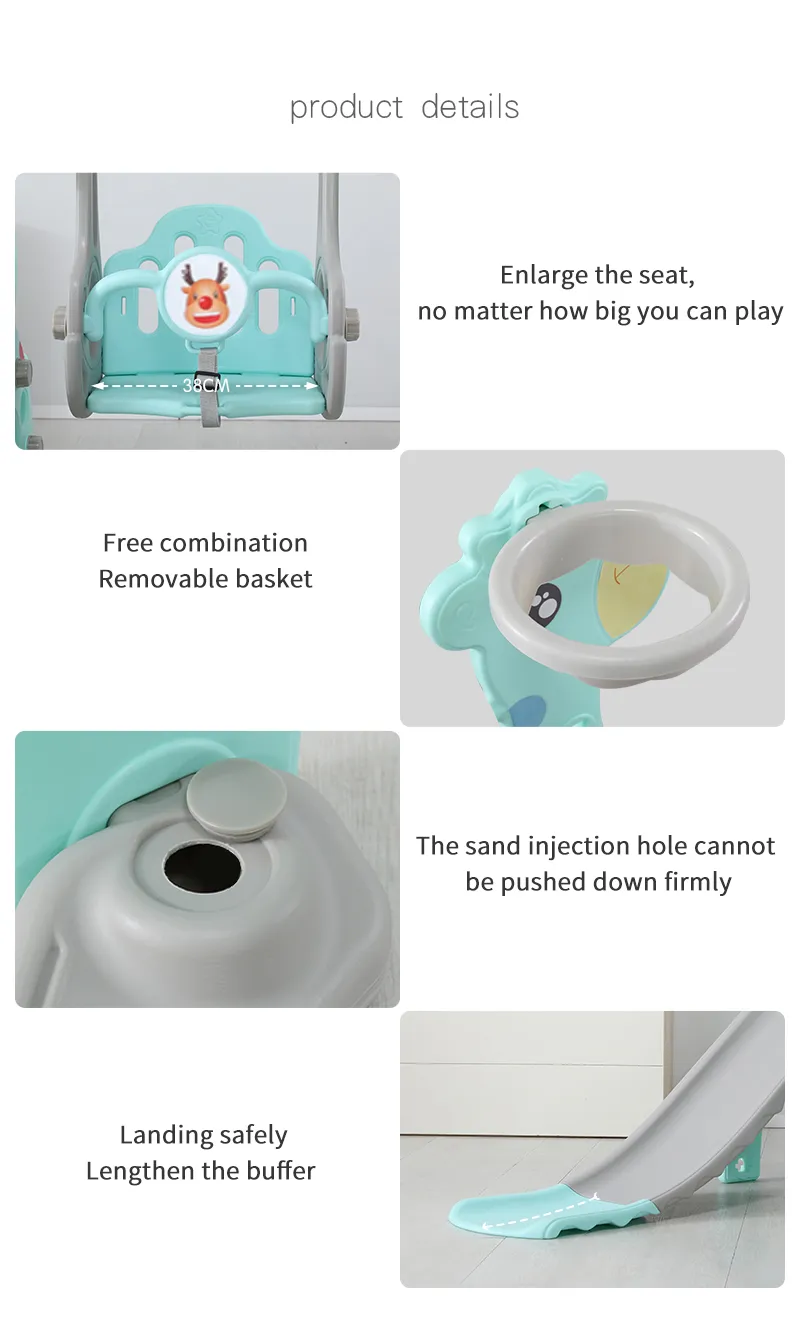 product details

38CM

Enlarge the seat,
no matter how big you can play

Free combination
Removable basket

The sand injection hole cannot
be pushed down firmly

Landing safely
Lengthen the buffer