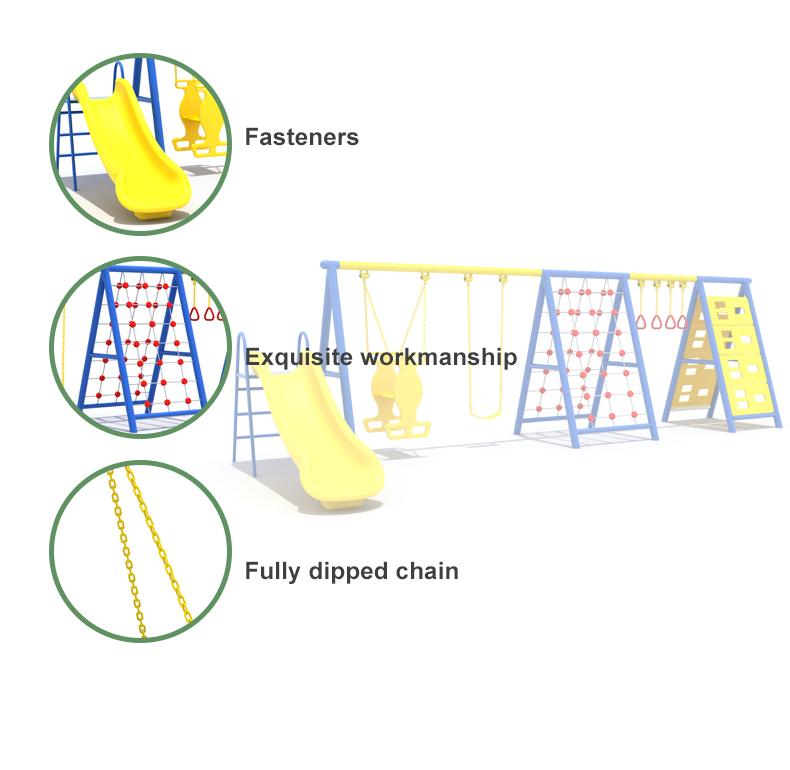 Fasteners

Exquisite workmanship

Fully dipped chain