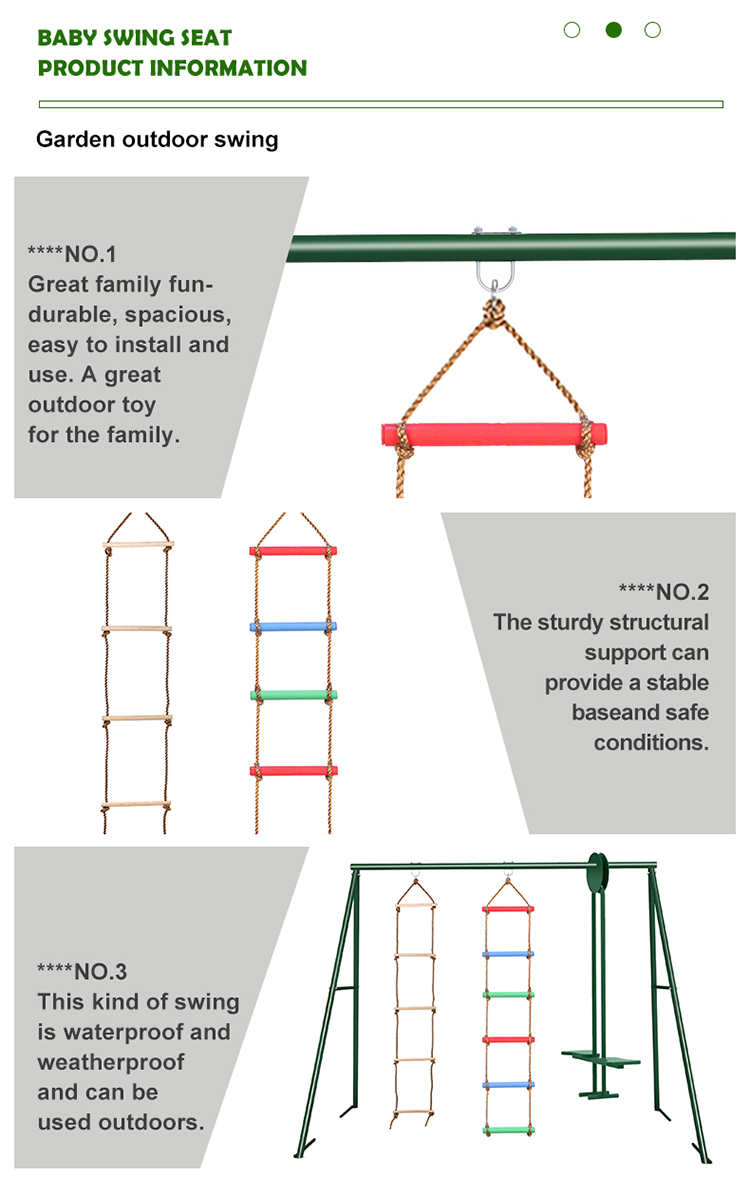 BABY SWING SEAT
PRODUCT INFORMATION

Garden outdoor swing

****NO.1
Great family fun-durable, spacious, easy to install and use. A great outdoor toy for the family.

****NO.2
The sturdy structural support can provide a stable baseand safe conditions.

****NO.3
This kind of swing is waterproof and weatherproof and can be used outdoors.