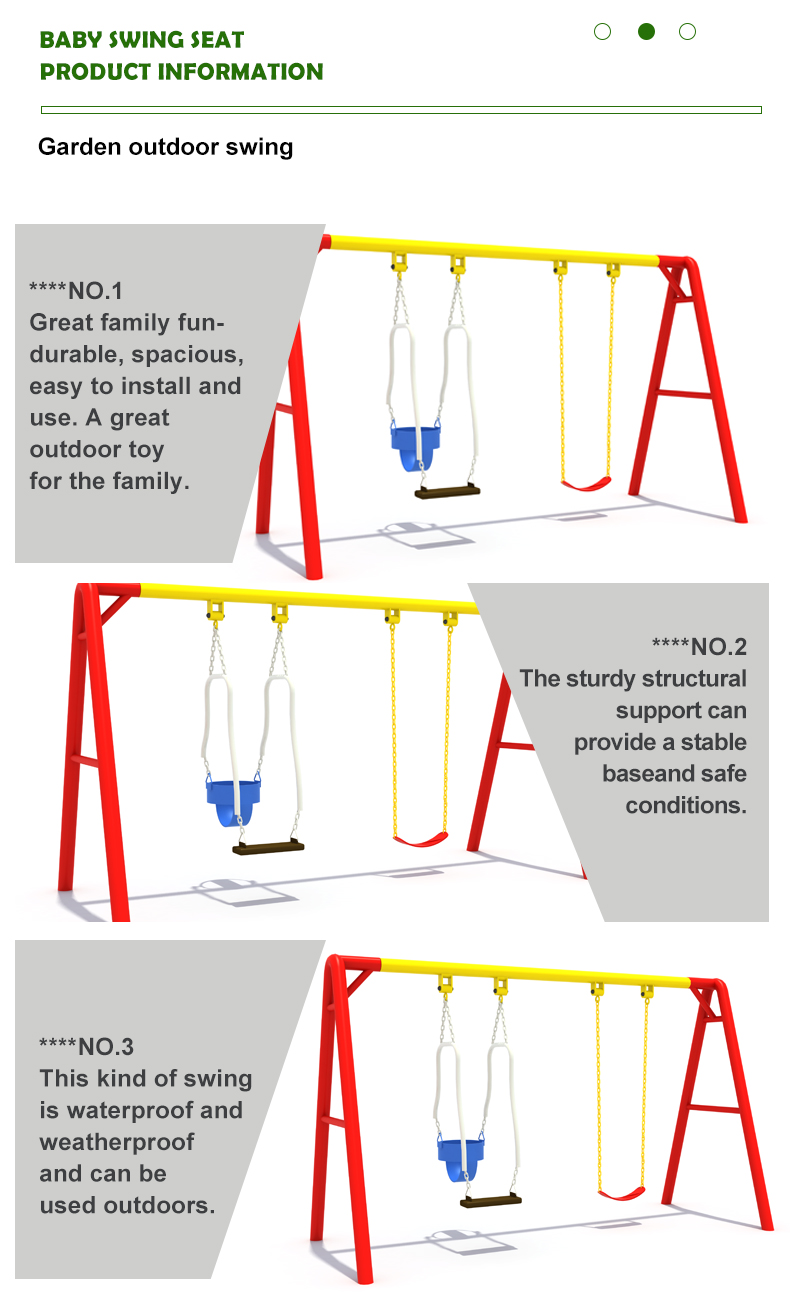 BABY SWING SEAT
PRODUCT INFORMATION

Garden outdoor swing

****NO.1
Great family fun-durable, spacious, easy to install and use. A great outdoor toy for the family.

****NO.2
The sturdy structural support can provide a stable baseand safe conditions.

****NO.3
This kind of swing is waterproof and weatherproof and can be used outdoors.