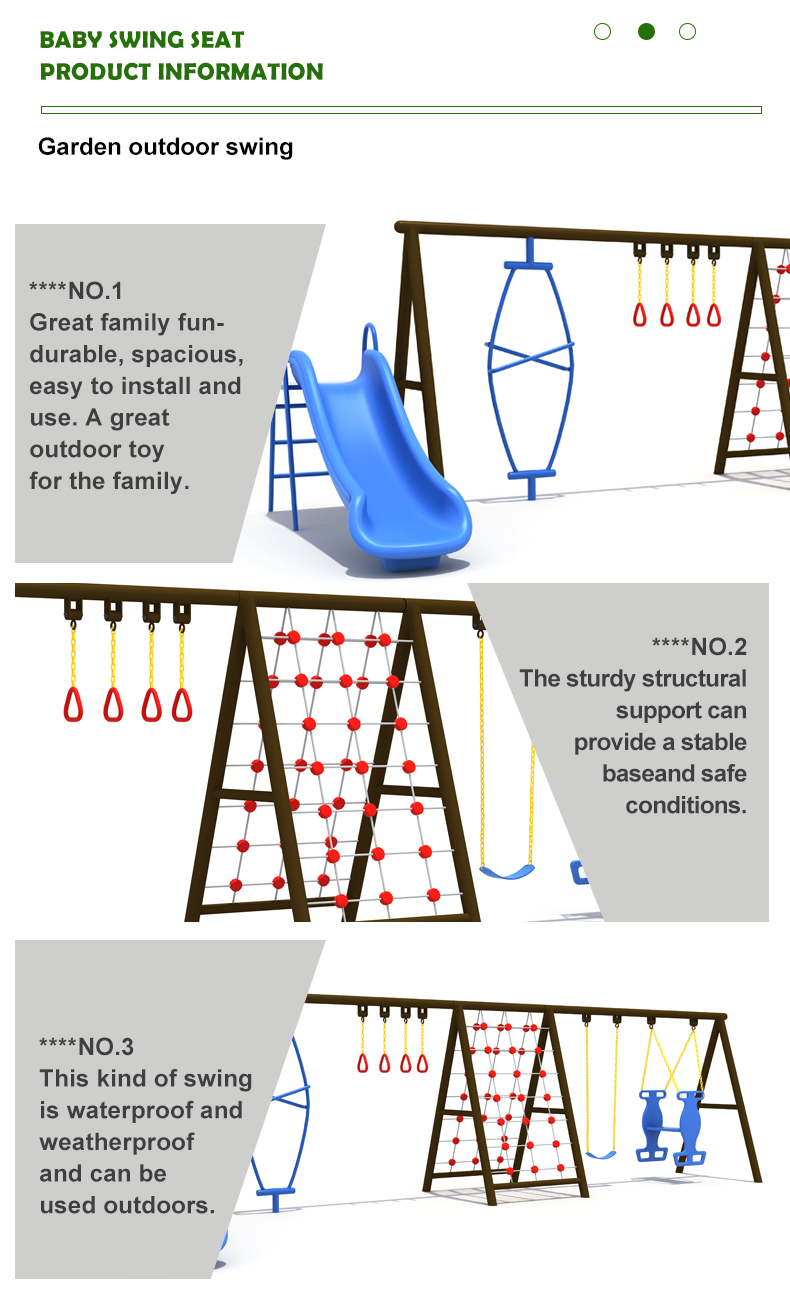 BABY SWING SEAT
PRODUCT INFORMATION

Garden outdoor swing

****NO.1
Great family fun-durable, spacious, easy to install and use. A great outdoor toy for the family.

****NO.2
The sturdy structural support can provide a stable baseand safe conditions.

****NO.3
This kind of swing is waterproof and weatherproof and can be used outdoors.