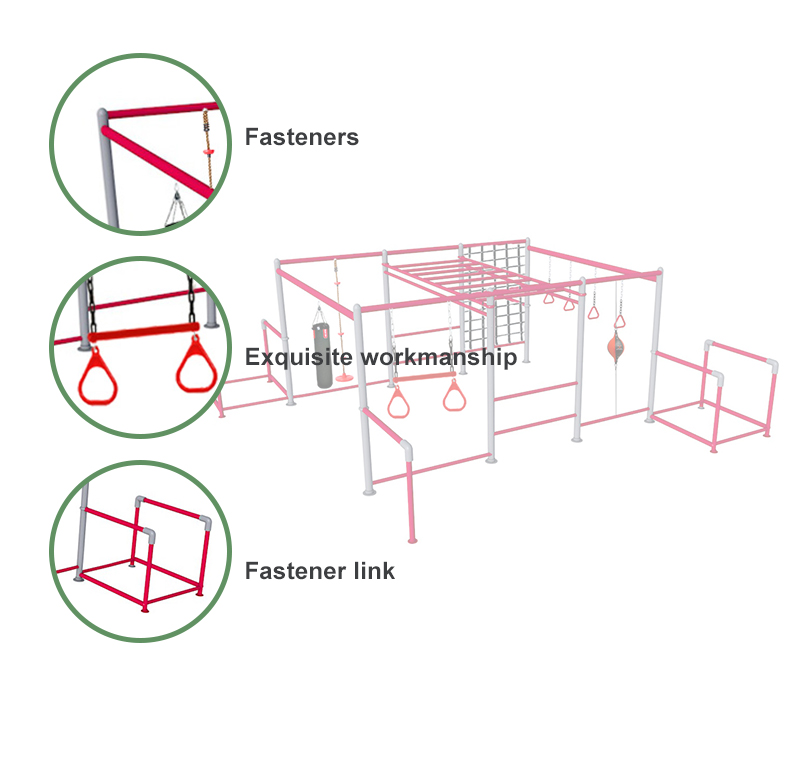 Fasteners

Exquisite workmanship

Fastener link