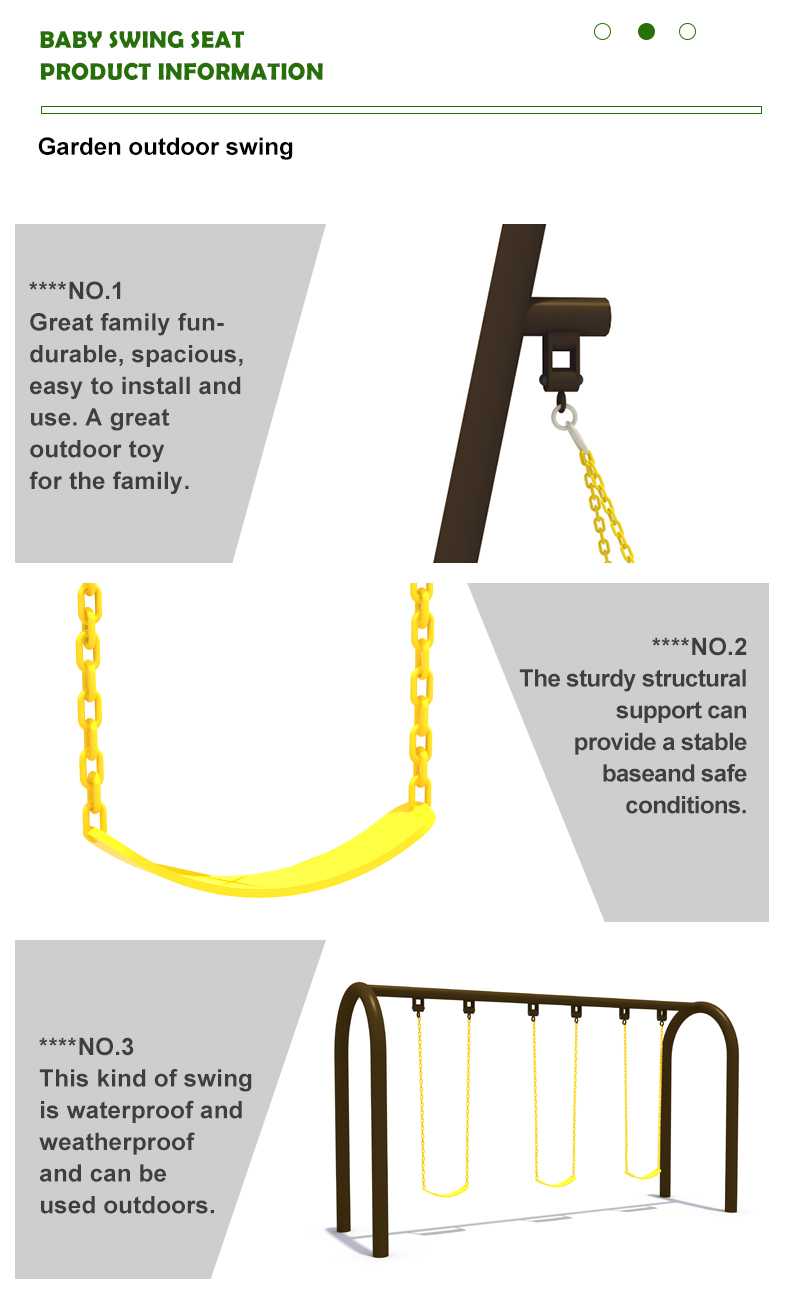 BABY SWING SEAT
PRODUCT INFORMATION

Garden outdoor swing

****NO.1
Great family fun-durable, spacious, easy to install and use. A great outdoor toy for the family.

****NO.2
The sturdy structural support can provide a stable baseand safe conditions.

****NO.3
This kind of swing is waterproof and weatherproof and can be used outdoors.