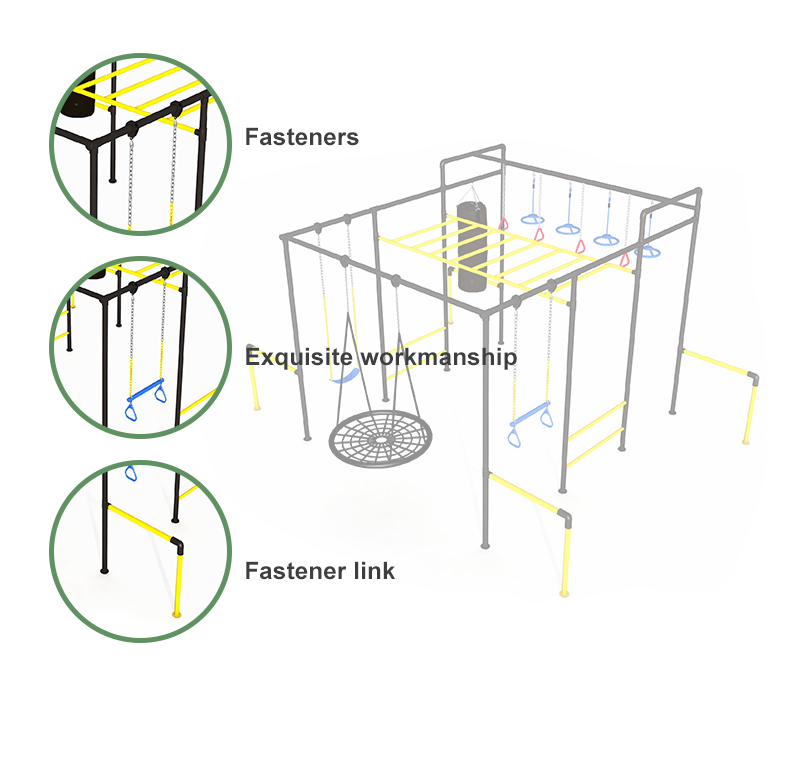 Fasteners

Exquisite workmanship

Fastener link