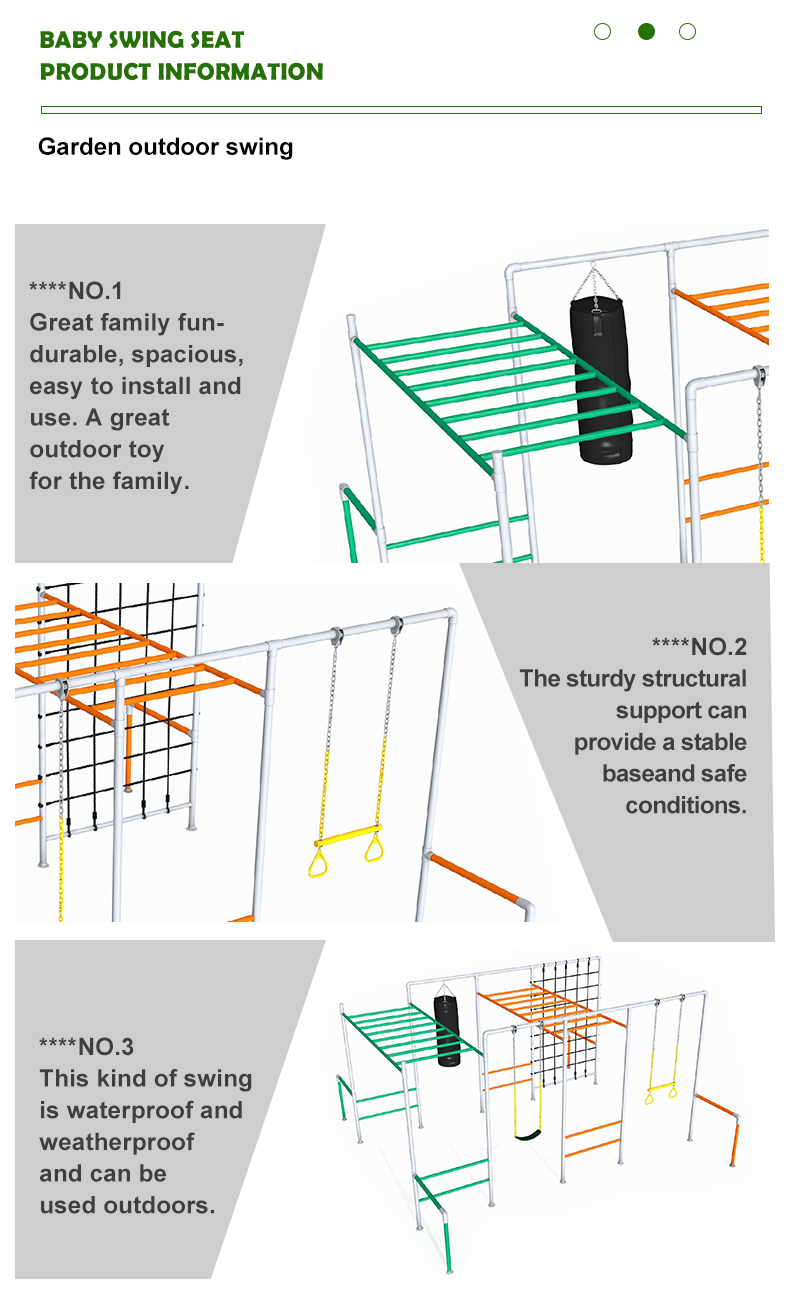 BABY SWING SEAT
PRODUCT INFORMATION

Garden outdoor swing

****NO.1
Great family fun-durable, spacious, easy to install and use. A great outdoor toy for the family.

****NO.2
The sturdy structural support can provide a stable baseand safe conditions.

****NO.3
This kind of swing is waterproof and weatherproof and can be used outdoors.