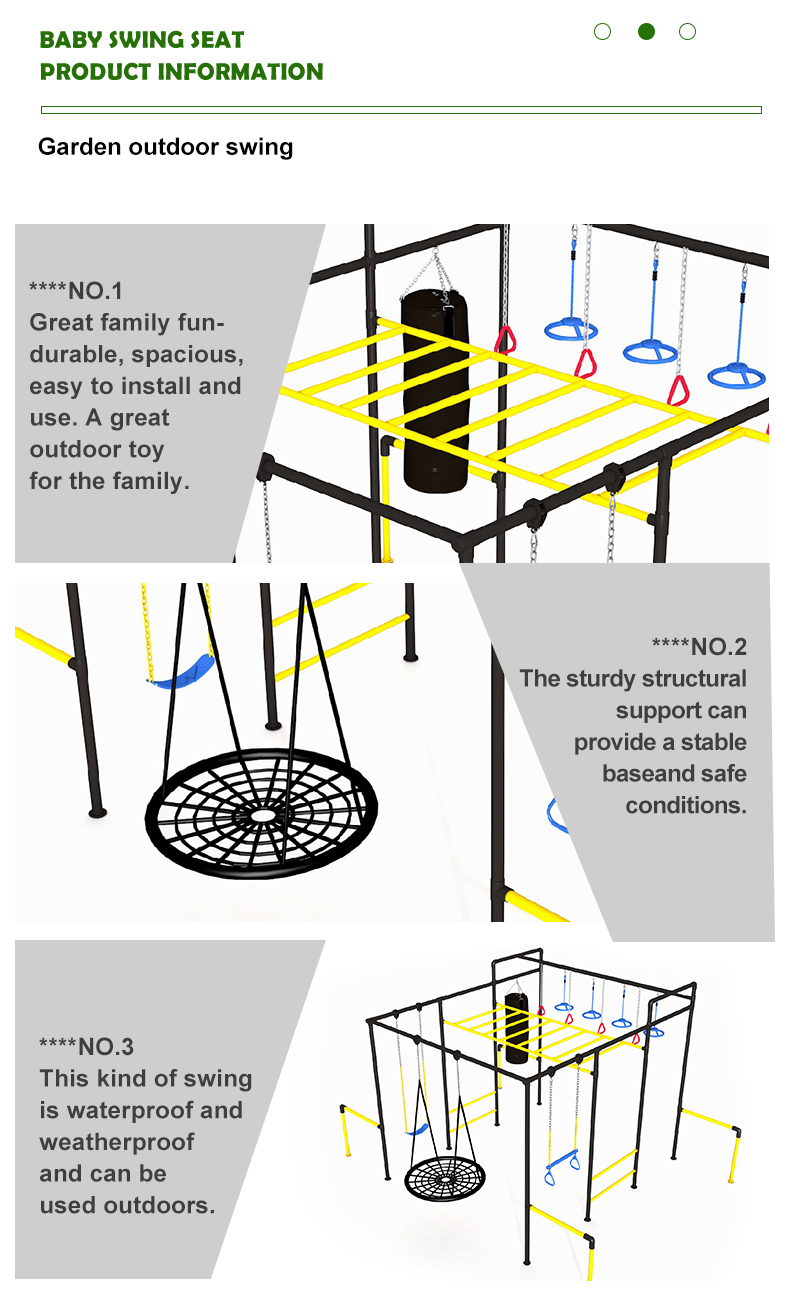 BABY SWING SEAT
PRODUCT INFORMATION

Garden outdoor swing

****NO.1
Great family fun-durable, spacious, easy to install and use. A great outdoor toy for the family.

****NO.2
The sturdy structural support can provide a stable baseand safe conditions.

****NO.3
This kind of swing is waterproof and weatherproof and can be used outdoors.