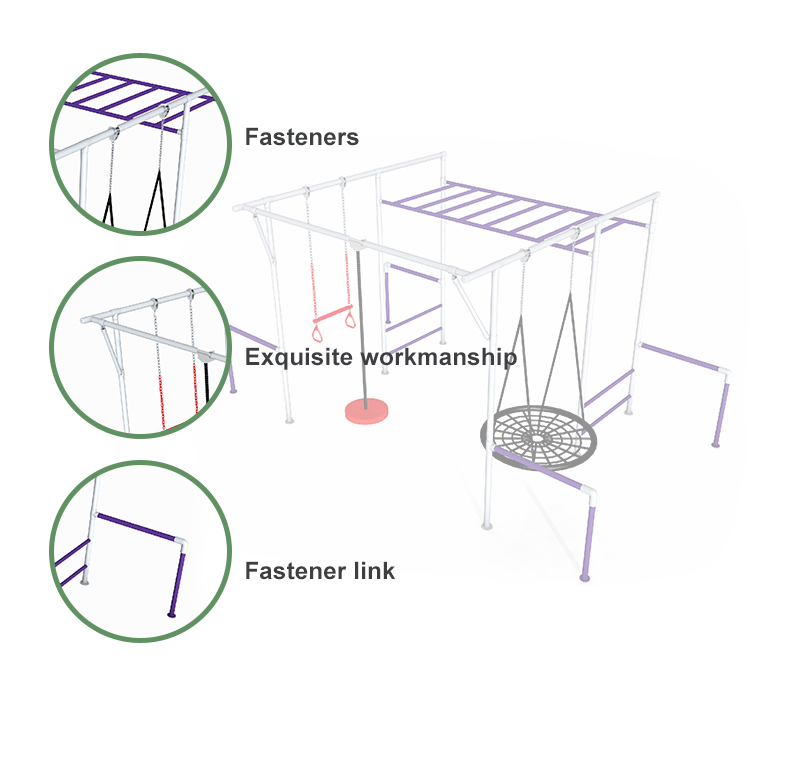 Fasteners

Exquisite workmanship

Fastener link