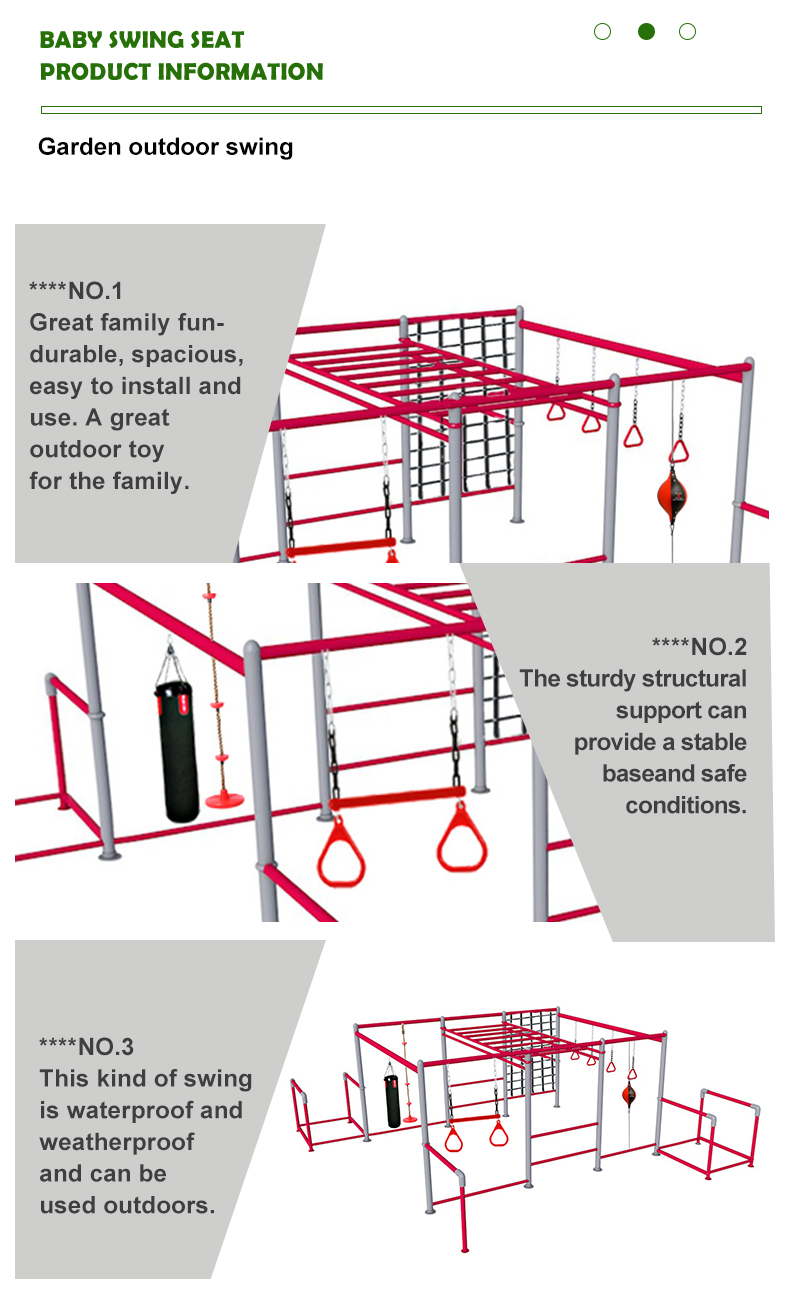 BABY SWING SEAT
PRODUCT INFORMATION

Garden outdoor swing

****NO.1
Great family fun-durable, spacious, easy to install and use. A great outdoor toy for the family.

****NO.2
The sturdy structural support can provide a stable baseand safe conditions.

****NO.3
This kind of swing is waterproof and weatherproof and can be used outdoors.