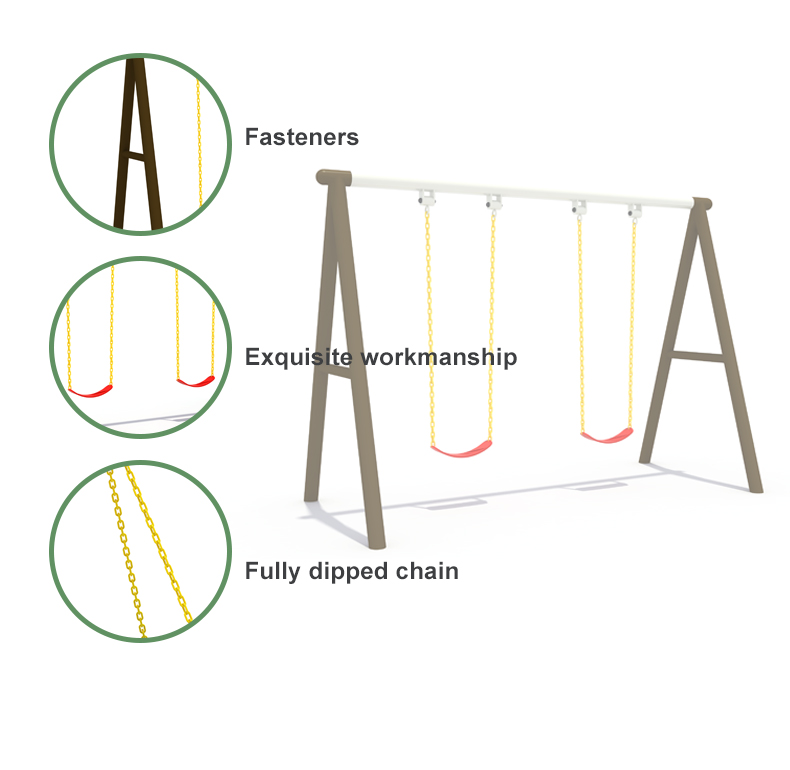 Fasteners

Exquisite workmanship

Fully dipped chain