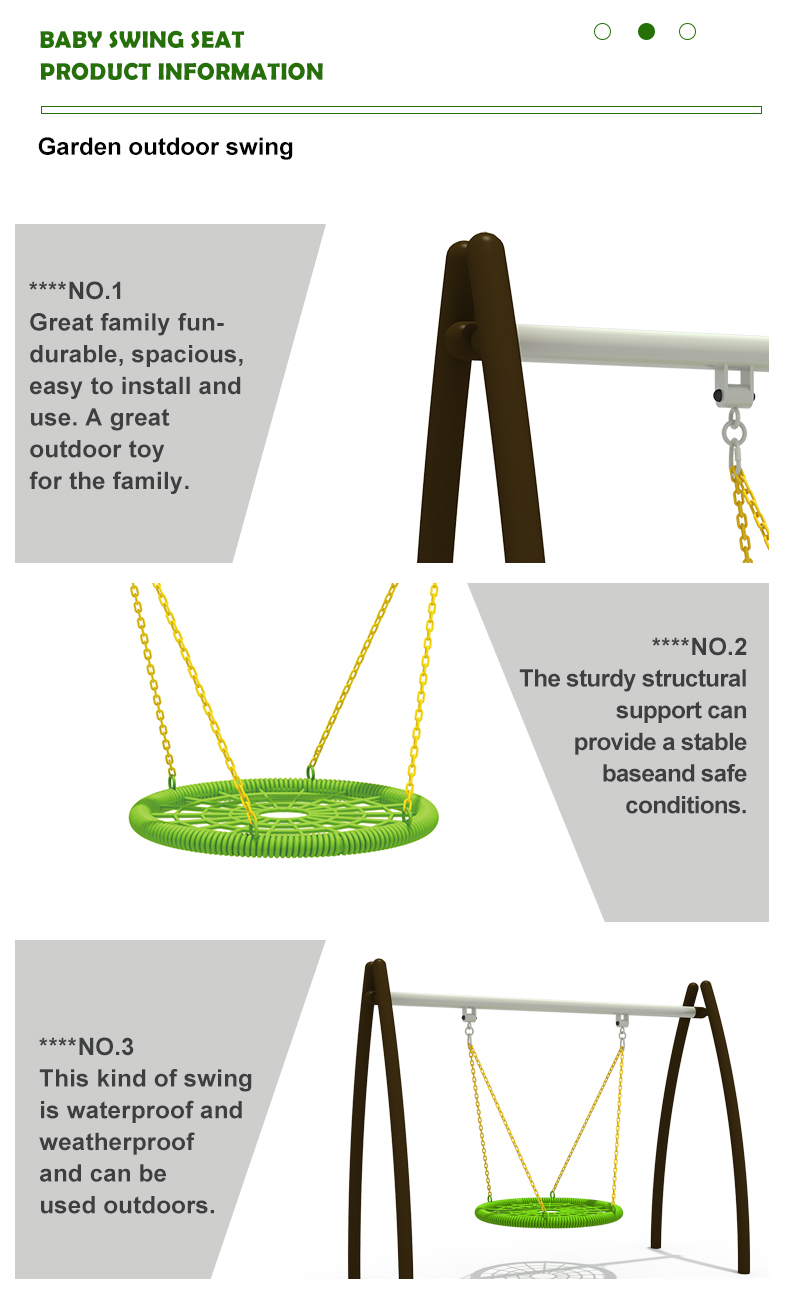 BABY SWING SEAT
PRODUCT INFORMATION

Garden outdoor swing

****NO.1
Great family fun-durable, spacious, easy to install and use. A great outdoor toy for the family.

****NO.2
The sturdy structural support can provide a stable baseand safe conditions.

****NO.3
This kind of swing is waterproof and weatherproof and can be used outdoors.